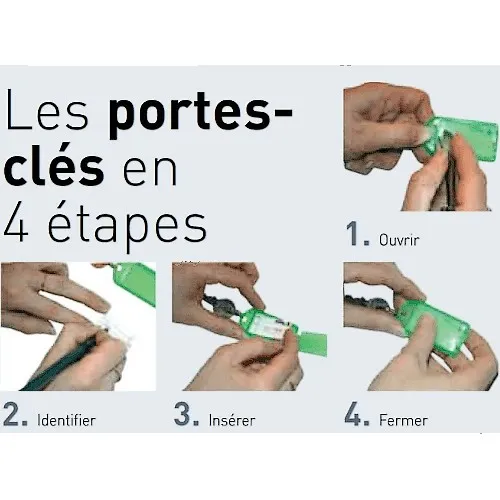 Les portes-clés en 4 étapes

1. Ouvrir

2. Identifier

3. Insérer

4. Fermer